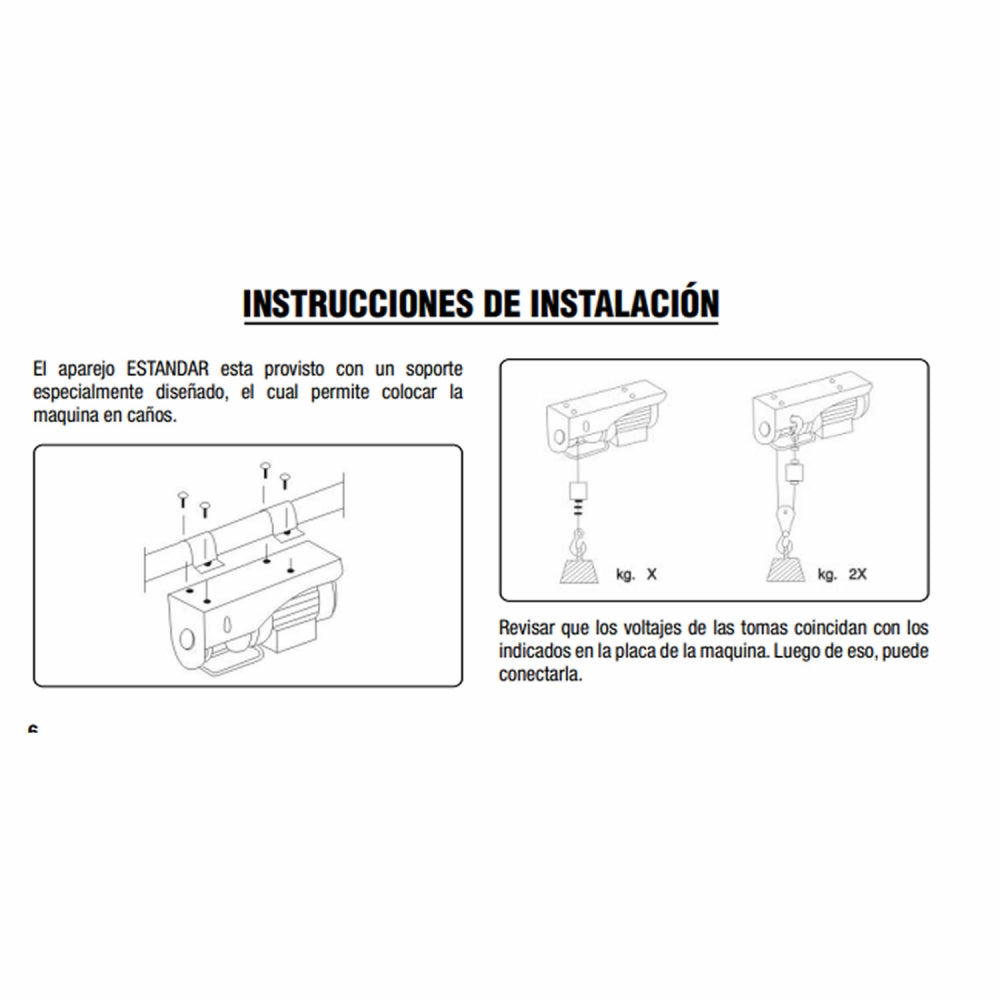 INSTRUCCIONES DE INSTALACIÓN

El aparejo ESTANDAR esta provisto con un soporte especialmente diseñado, el cual permite colocar la maquina en caños.

kg. X

kg. 2X

Revisar que los voltajes de las tomas coincidan con los indicados en la placa de la maquina. Luego de eso, puede conectarla.

6